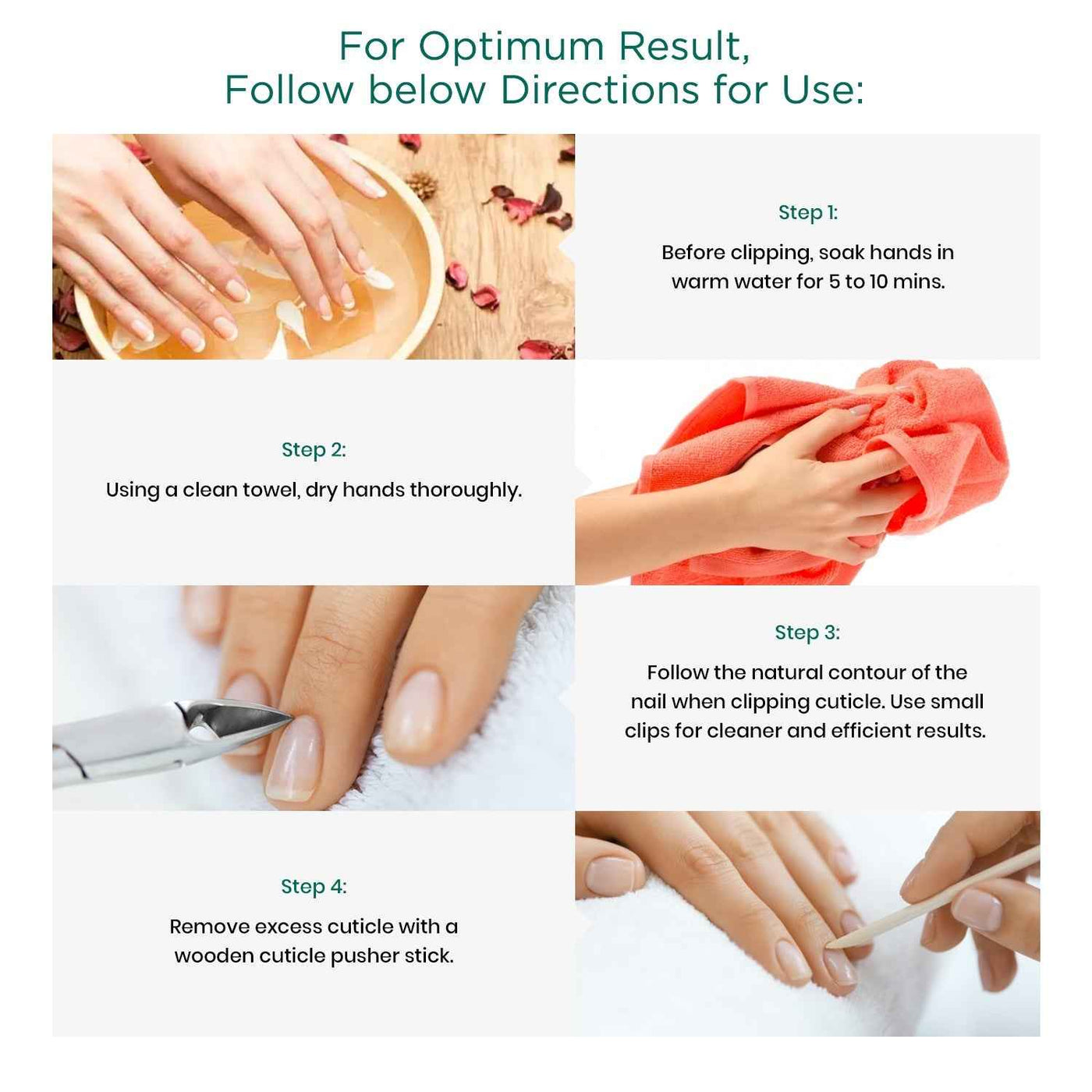 For Optimum Result,
Follow below Directions for Use:

Step 1:

Before clipping, soak hands in warm water for 5 to 10 mins.

Step 2:

Using a clean towel, dry hands thoroughly.

Step 3:

Follow the natural contour of the nail when clipping cuticle. Use small clips for cleaner and efficient results.

Step 4:

Remove excess cuticle with a wooden cuticle pusher stick.